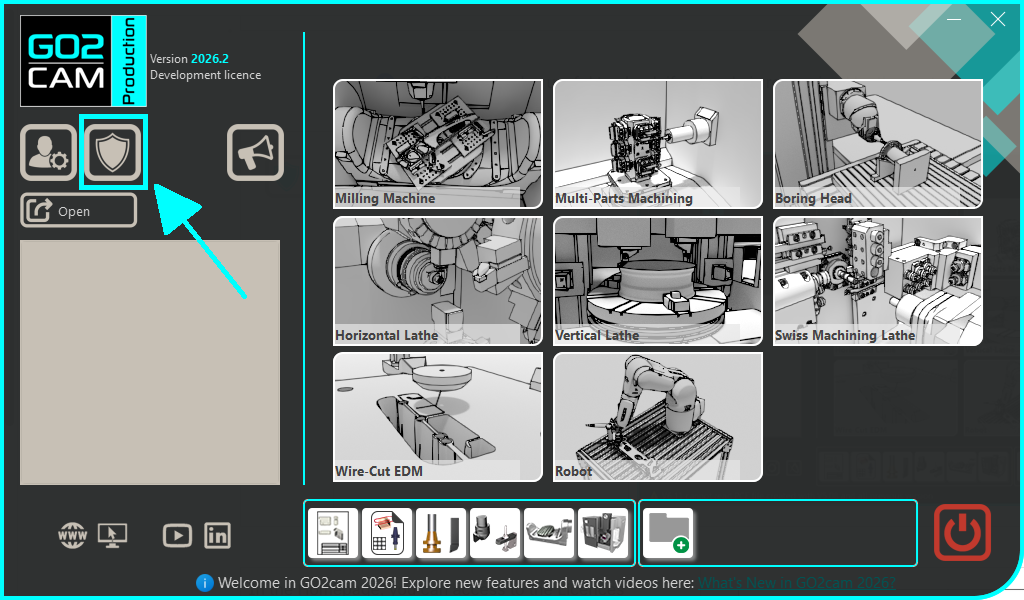 GO2 CAM Production

Version 2026.2
Development licence

Open

Milling Machine
Multi-Parts Machining
Boring Head
Horizontal Lathe
Vertical Lathe
Swiss Machining Lathe
Wire-Cut EDM
Robot

www

in

Welcome in GO2cam 2026! Explore new features and watch videos here: What's New in GO2cam 2026?