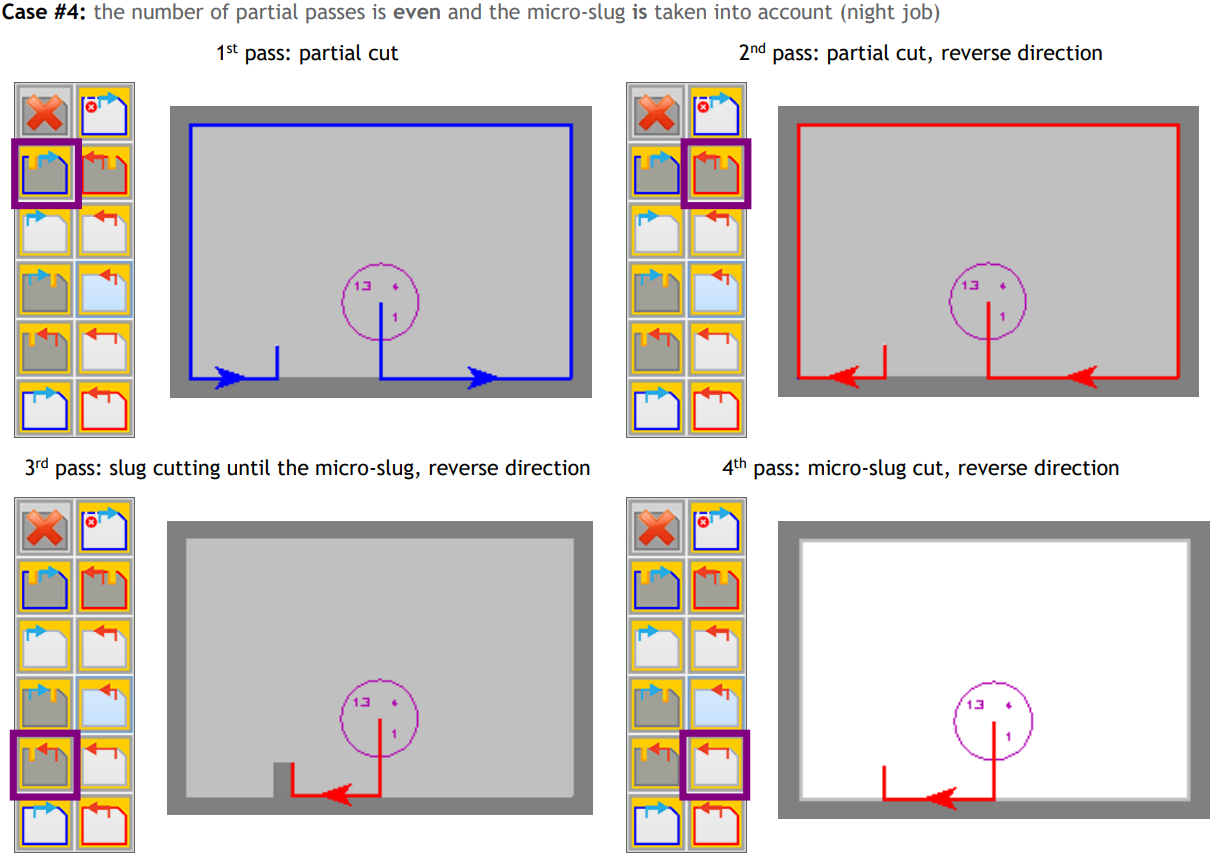 **Case #4:** the number of partial passes is **even** and the micro-slug **is** taken into account (night job)

1$^{st}$ pass: partial cut

13 4 1

2$^{nd}$ pass: partial cut, reverse direction

13 4 1

3$^{rd}$ pass: slug cutting until the micro-slug, reverse direction

13 4 1

4$^{th}$ pass: micro-slug cut, reverse direction

13 4 1