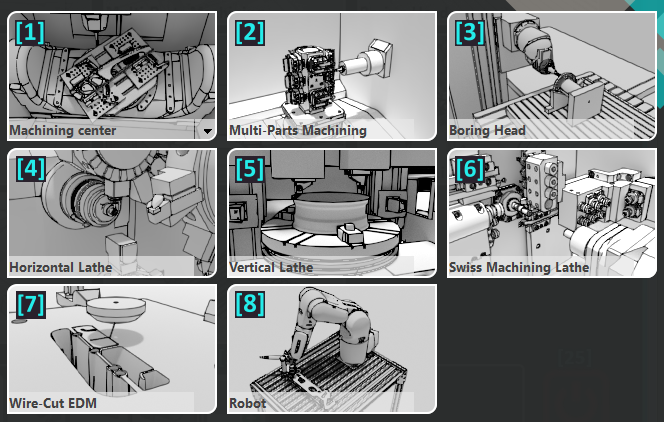 [1]
Machining center

[2]
Multi-Parts Machining

[3]
Boring Head

[4]
Horizontal Lathe

[5]
Vertical Lathe

[6]
Swiss Machining Lathe

[7]
Wire-Cut EDM

[8]
Robot