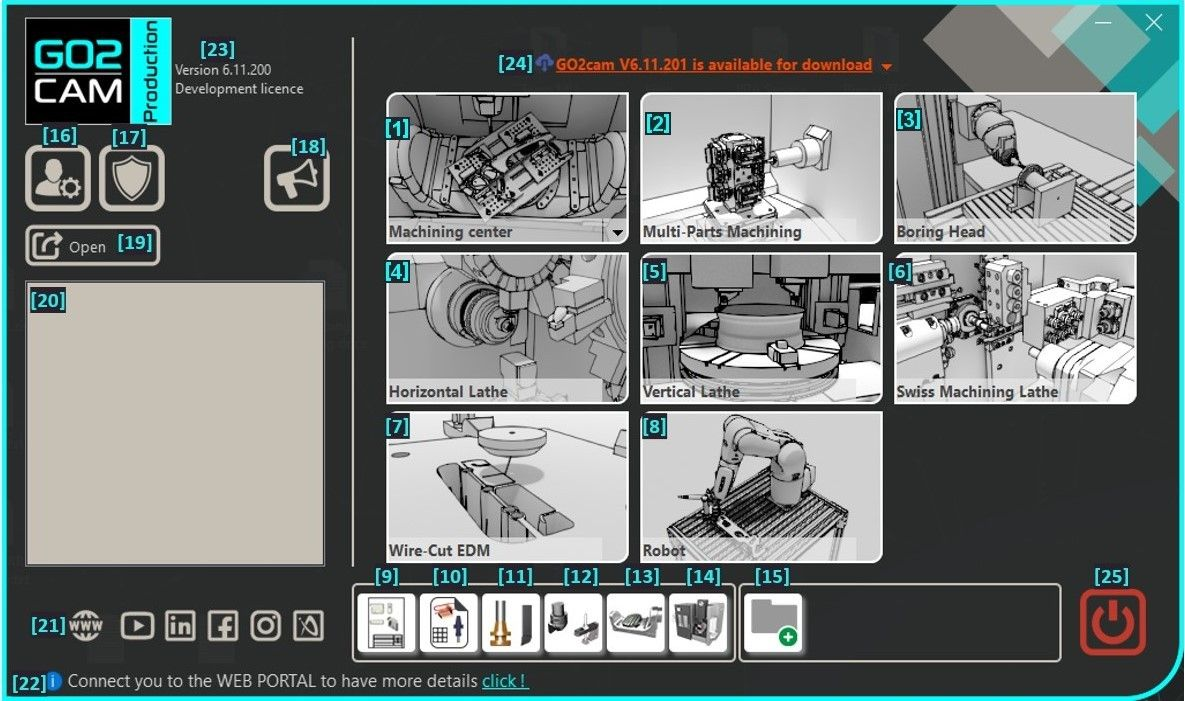 GO2
CAM
Production

[23]
Version 6.11.200
Development licence

[24] GO2cam V6.11.201 is available for download

[16] [17] [18]

Open [19]

[20]

[1] Machining center
[2] Multi-Parts Machining
[3] Boring Head
[4] Horizontal Lathe
[5] Vertical Lathe
[6] Swiss Machining Lathe
[7] Wire-Cut EDM
[8] Robot

[9] [10] [11] [12] [13] [14] [15]

[25]

[21] www

[22] Connect you to the WEB PORTAL to have more details click !